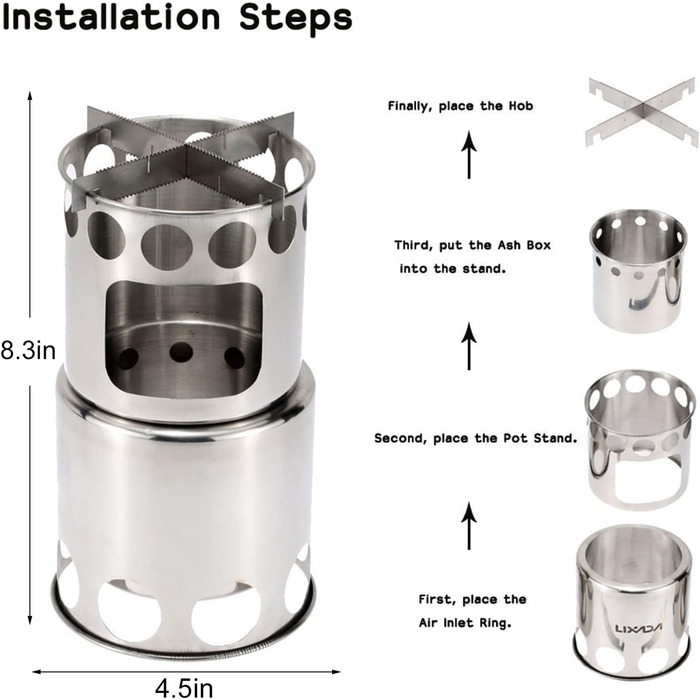 Installation Steps

8.3in

4.5in

Finally, place the Hob

Third, put the Ash Box into the stand.

Second, place the Pot Stand.

First, place the Air Inlet Ring.

LIXADA