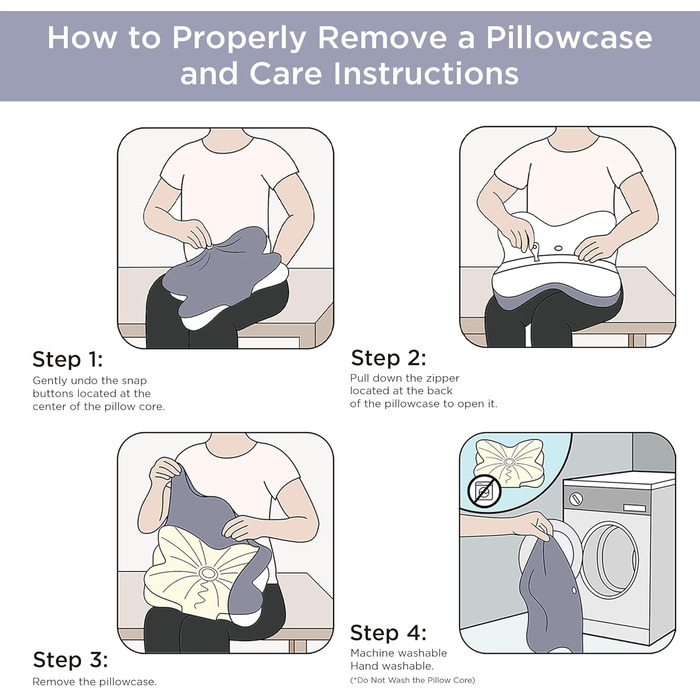 How to Properly Remove a Pillowcase and Care Instructions

Step 1:
Gently undo the snap buttons located at the center of the pillow core.

Step 2:
Pull down the zipper located at the back of the pillowcase to open it.

Step 3:
Remove the pillowcase.

Step 4:
Machine washable
Hand washable.
(*Do Not Wash the Pillow Core)