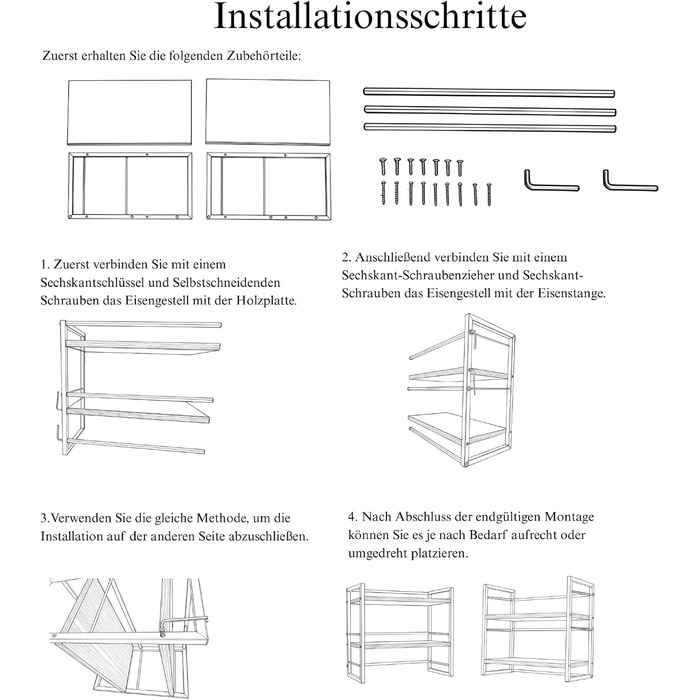 Installationsschritte

Zuerst erhalten Sie die folgenden Zubehörteile:

1. Zuerst verbinden Sie mit einem Sechskantschlüssel und Selbstschneidenden Schrauben das Eisengestell mit der Holzplatte.

2. Anschließend verbinden Sie mit einem Sechskant-Schraubenzieher und Sechskant-Schrauben das Eisengestell mit der Eisenstange.

3.Verwenden Sie die gleiche Methode, um die Installation auf der anderen Seite abzuschließen.

4. Nach Abschluss der endgültigen Montage können Sie es je nach Bedarf aufrecht oder umgedreht platzieren.