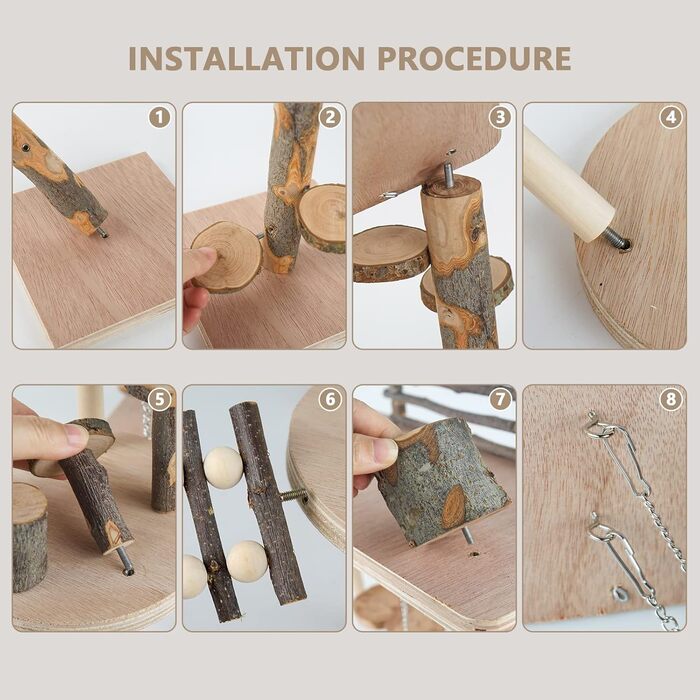 INSTALLATION PROCEDURE

1

2

3

4

5

6

7

8