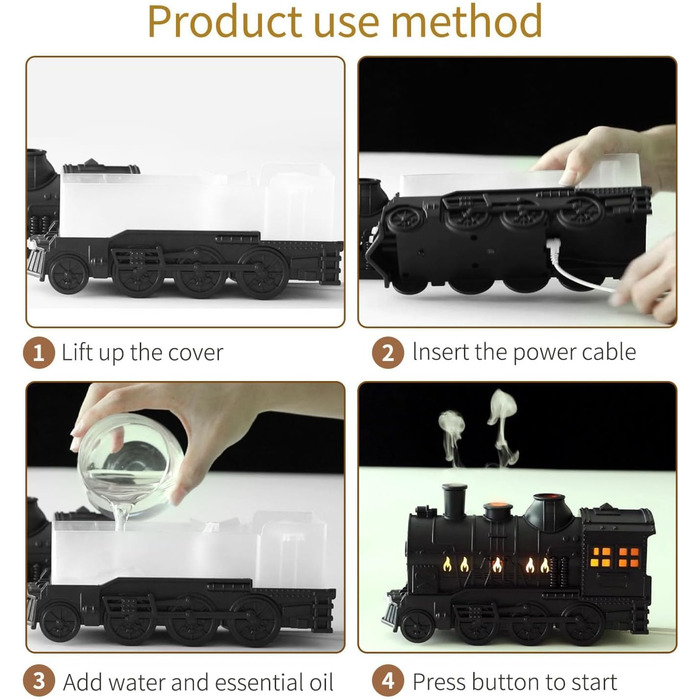 Product use method

1 Lift up the cover

2 Insert the power cable

3 Add water and essential oil

4 Press button to start