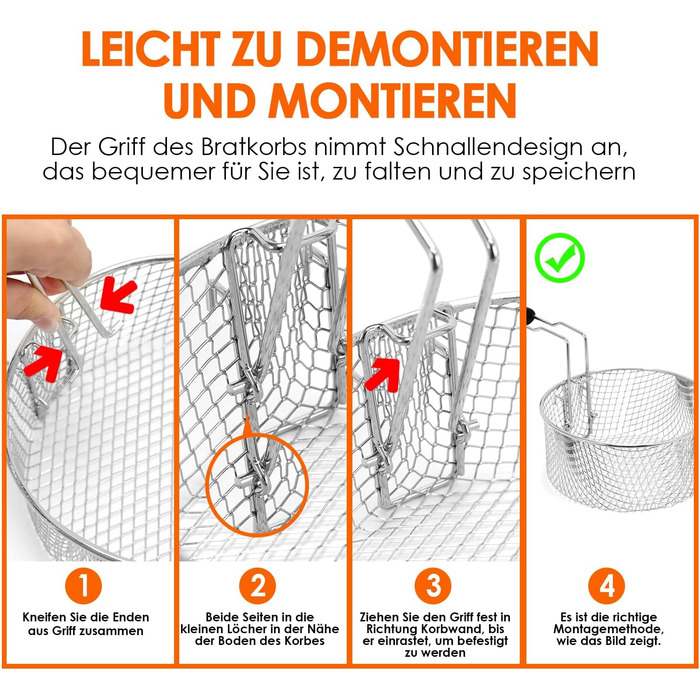 LEICHT ZU DEMONTIEREN UND MONTIEREN

Der Griff des Bratkorbs nimmt Schnallendesign an, das bequemer für Sie ist, zu falten und zu speichern

1
Kneifen Sie die Enden aus Griff zusammen

2
Beide Seiten in die kleinen Löcher in der Nähe der Boden des Korbes

3
Ziehen Sie den Griff fest in Richtung Korbwand, bis er einrastet, um befestigt zu werden

4
Es ist die richtige Montagemethode, wie das Bild zeigt.