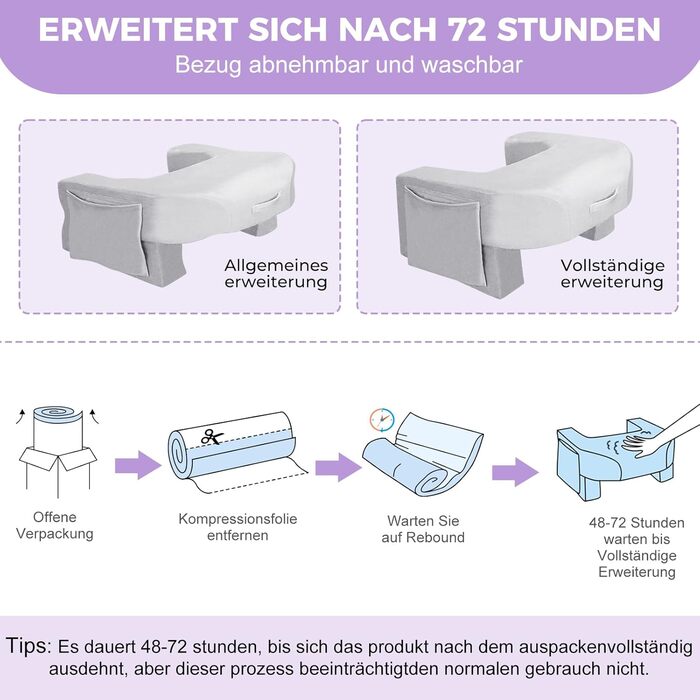 ERWEITERT SICH NACH 72 STUNDEN
Bezug abnehmbar und waschbar

Allgemeines erweiterung

Vollständige erweiterung

Offene Verpackung

Kompressionsfolie entfernen

Warten Sie auf Rebound

48-72 Stunden warten bis Vollständige Erweiterung

Tips: Es dauert 48-72 stunden, bis sich das produkt nach dem auspackenvollständig ausdehnt, aber dieser prozess beeinträchtigtden normalen gebrauch nicht.