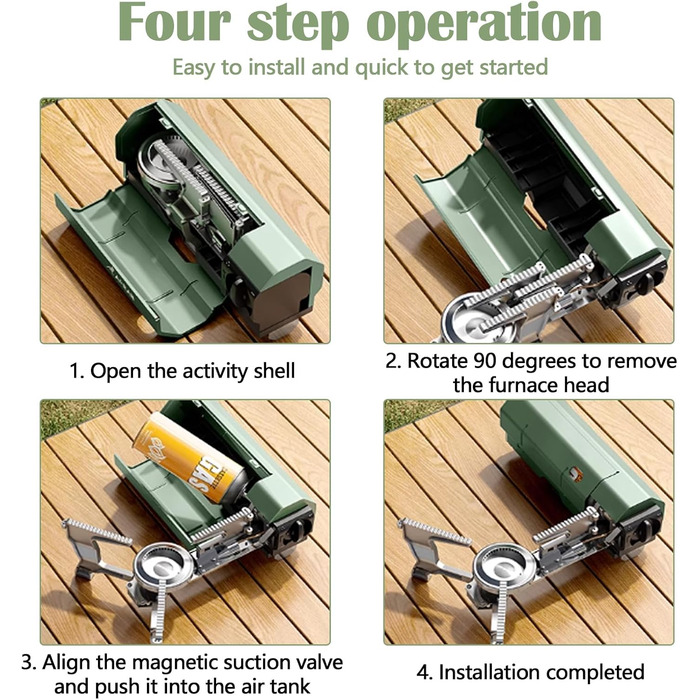 Four step operation

Easy to install and quick to get started

1. Open the activity shell

2. Rotate 90 degrees to remove the furnace head

GAS

3. Align the magnetic suction valve and push it into the air tank

4. Installation completed