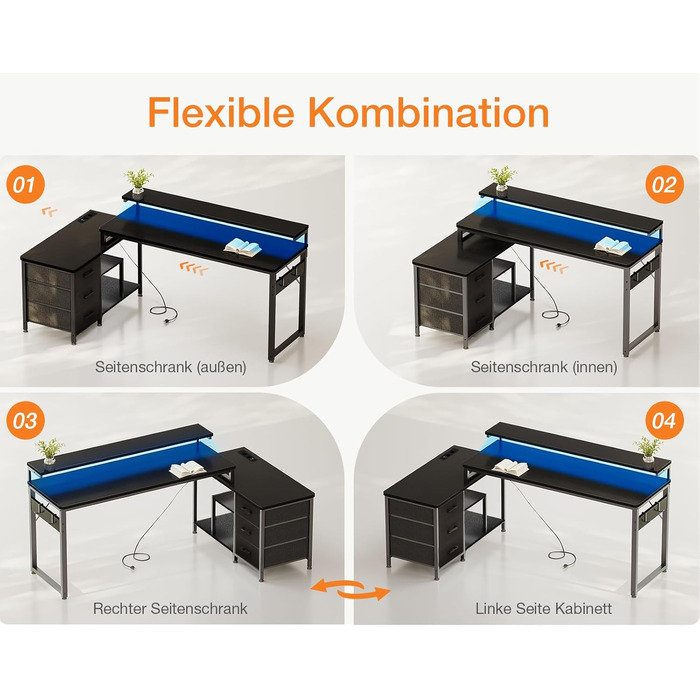 Flexible Kombination

01

Seitenschrank (außen)

02

Seitenschrank (innen)

03

Rechter Seitenschrank

04

Linke Seite Kabinett