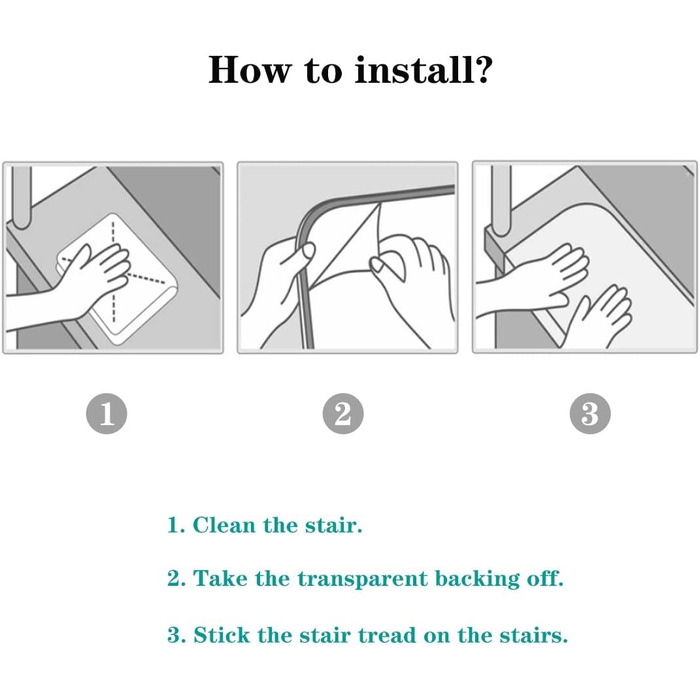 How to install?

1

2

3

1. Clean the stair.

2. Take the transparent backing off.

3. Stick the stair tread on the stairs.