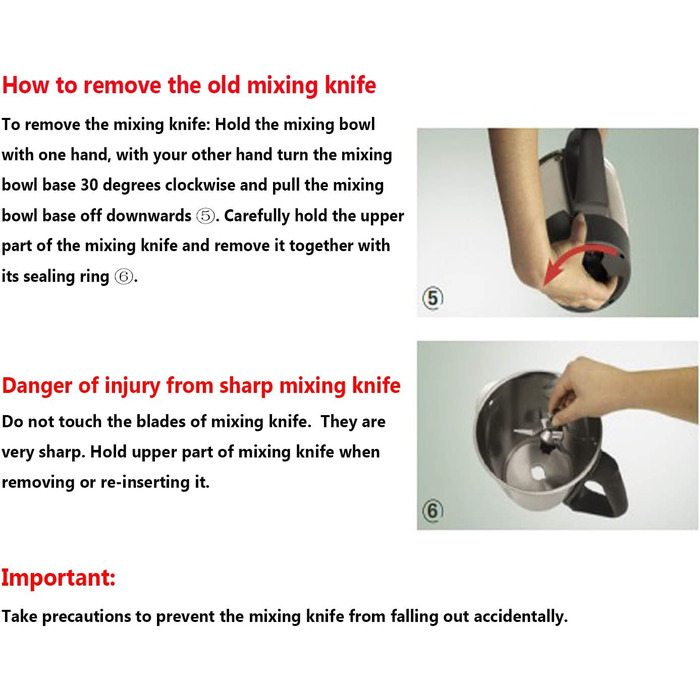 How to remove the old mixing knife

To remove the mixing knife: Hold the mixing bowl with one hand, with your other hand turn the mixing bowl base 30 degrees clockwise and pull the mixing bowl base off downwards ⑤. Carefully hold the upper part of the mixing knife and remove it together with its sealing ring ⑥.

⑤

Danger of injury from sharp mixing knife

Do not touch the blades of mixing knife. They are very sharp. Hold upper part of mixing knife when removing or re-inserting it.

⑥

Important:

Take precautions to prevent the mixing knife from falling out accidentally.