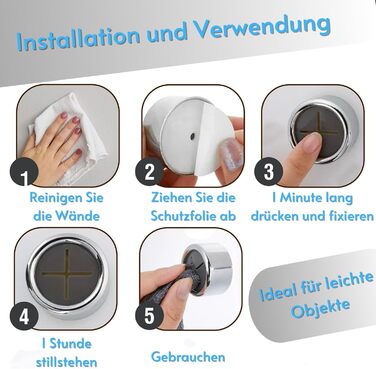 Installation und Verwendung

1
Reinigen Sie die Wände

2
Ziehen Sie die Schutzfolie ab

3
1 Minute lang drücken und fixieren

4
1 Stunde stillstehen

5
Gebrauchen

Ideal für leichte Objekte