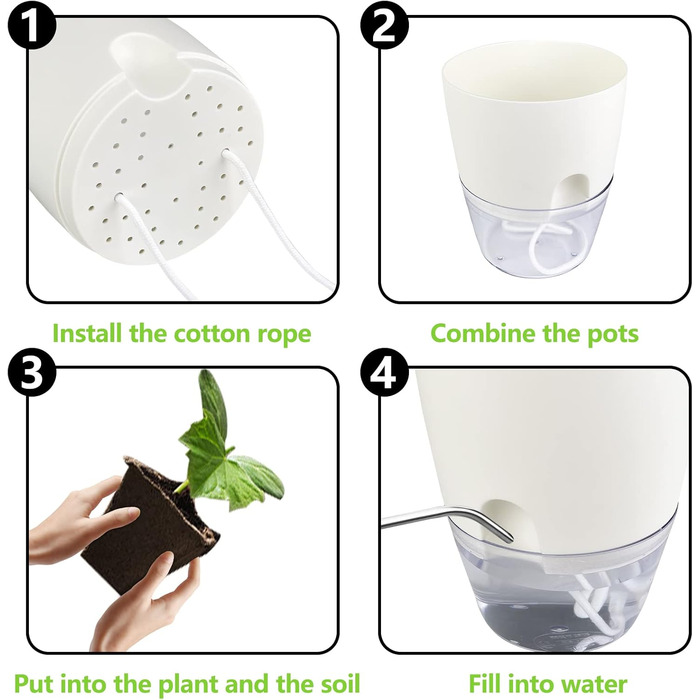 1
Install the cotton rope

2
Combine the pots

3
Put into the plant and the soil

4
Fill into water