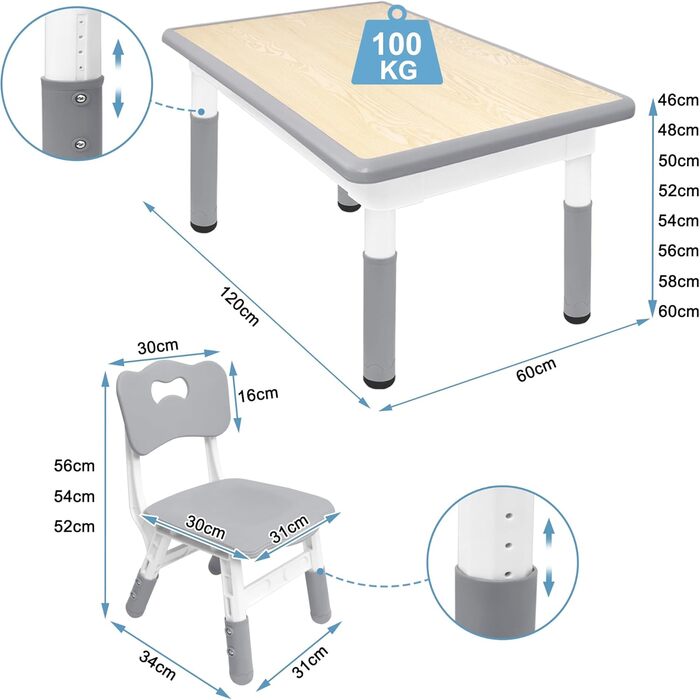 100 KG

46cm
48cm
50cm
52cm
54cm
56cm
58cm
60cm

120cm

60cm

30cm

16cm

56cm
54cm
52cm

30cm

31cm

34cm

31cm