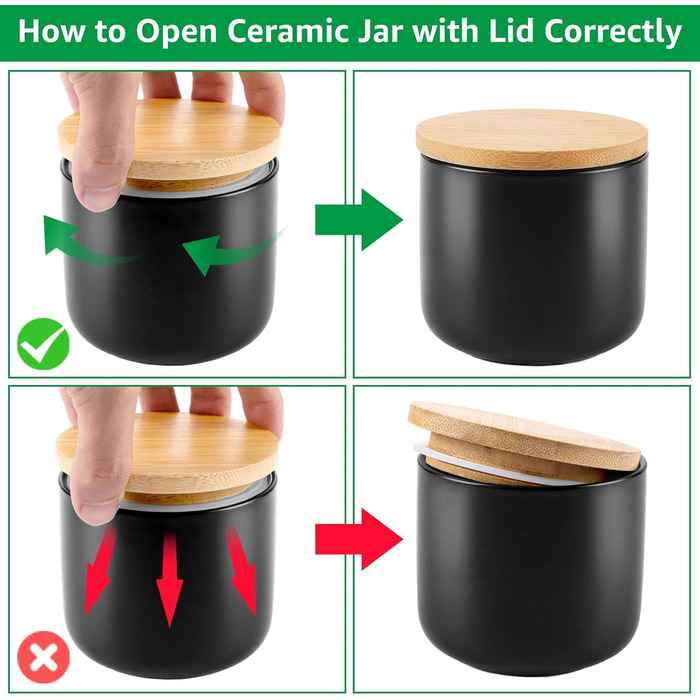 How to Open Ceramic Jar with Lid Correctly