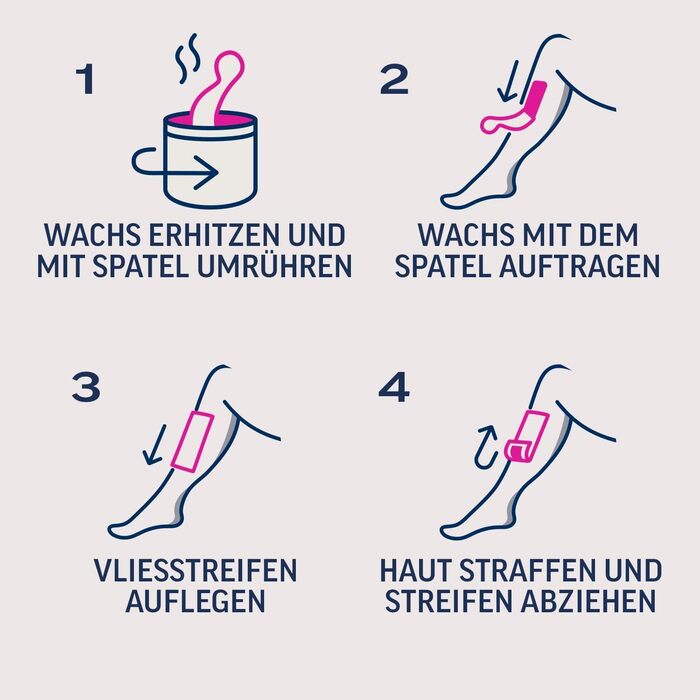 1

WACHS ERHITZEN UND MIT SPATEL UMRÜHREN

2

WACHS MIT DEM SPATEL AUFTRAGEN

3

VLIESSTREIFEN AUFLEGEN

4

HAUT STRAFFEN UND STREIFEN ABZIEHEN