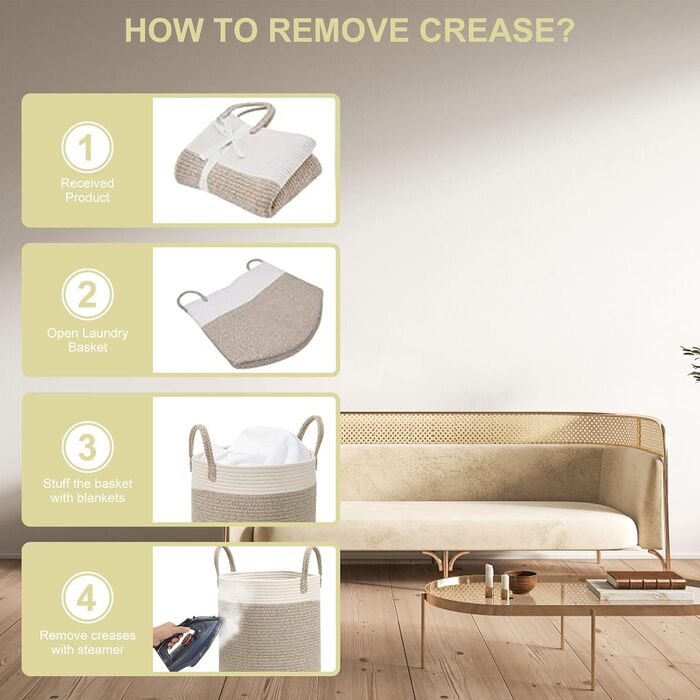 HOW TO REMOVE CREASE?

1
Received Product

2
Open Laundry Basket

3
Stuff the basket with blankets

4
Remove creases with steamer