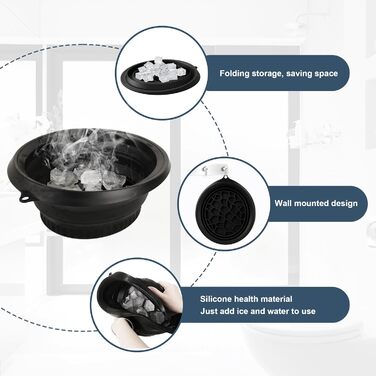 Folding storage, saving space

Wall mounted design

Silicone health material
Just add ice and water to use