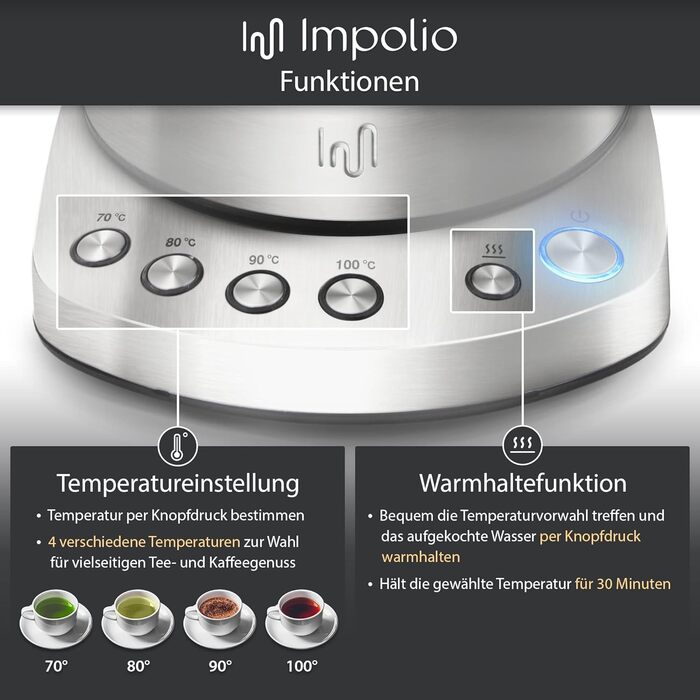 Impolio
Funktionen

70 °C
80 °C
90 °C
100 °C

Temperatureinstellung

• Temperatur per Knopfdruck bestimmen
• 4 verschiedene Temperaturen zur Wahl für vielseitigen Tee- und Kaffeegenuss

70°
80°
90°
100°

Warmhaltefunktion

• Bequem die Temperaturvorwahl treffen und das aufgekochte Wasser per Knopfdruck warmhalten
• Hält die gewählte Temperatur für 30 Minuten