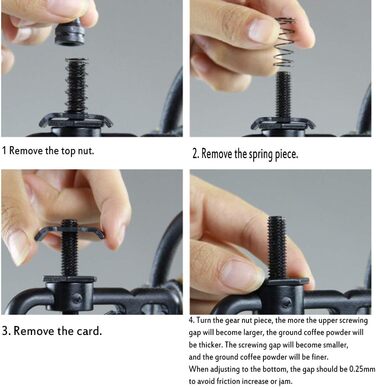 1 Remove the top nut.

2. Remove the spring piece.

3. Remove the card.

4. Turn the gear nut piece, the more the upper screwing gap will become larger, the ground coffee powder will be thicker. The screwing gap will become smaller, and the ground coffee powder will be finer.
When adjusting to the bottom, the gap should be 0.25mm to avoid friction increase or jam.