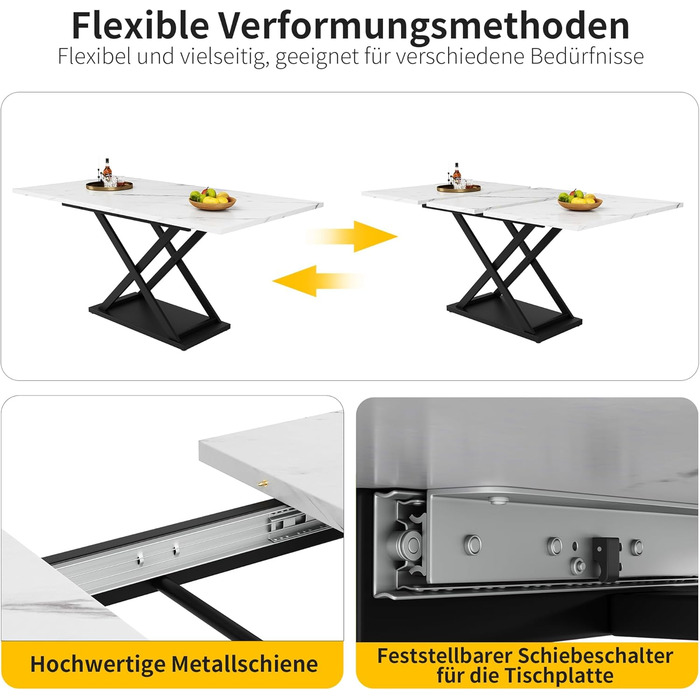 Flexible Verformungsmethoden
Flexibel und vielseitig, geeignet für verschiedene Bedürfnisse

Hochwertige Metallschiene

Feststellbarer Schiebeschalter für die Tischplatte