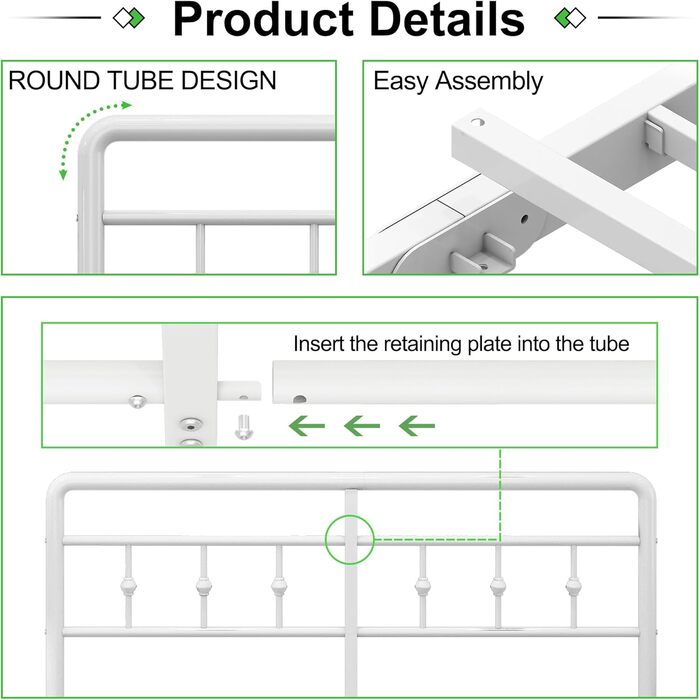 Product Details

ROUND TUBE DESIGN

Easy Assembly

Insert the retaining plate into the tube