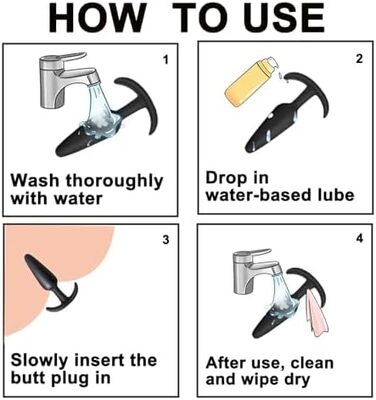 HOW TO USE

1

Wash thoroughly with water

2

Drop in water-based lube

3

Slowly insert the butt plug in

4

After use, clean and wipe dry