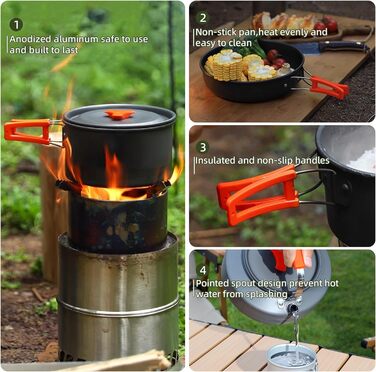 1
Anodized aluminum safe to use and built to last

2
Non-stick pan,heat evenly and easy to clean

3
Insulated and non-slip handles

4
Pointed spout design prevent hot water from splashing