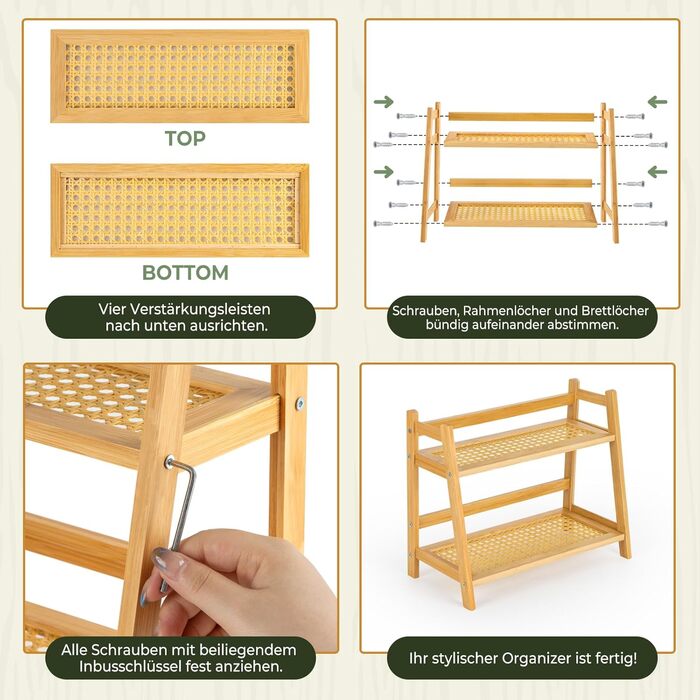 TOP

BOTTOM

Vier Verstärkungsleisten nach unten ausrichten.

Schrauben, Rahmenlöcher und Brettlöcher bündig aufeinander abstimmen.

Alle Schrauben mit beiliegendem Inbusschlüssel fest anziehen.

Ihr stylischer Organizer ist fertig!