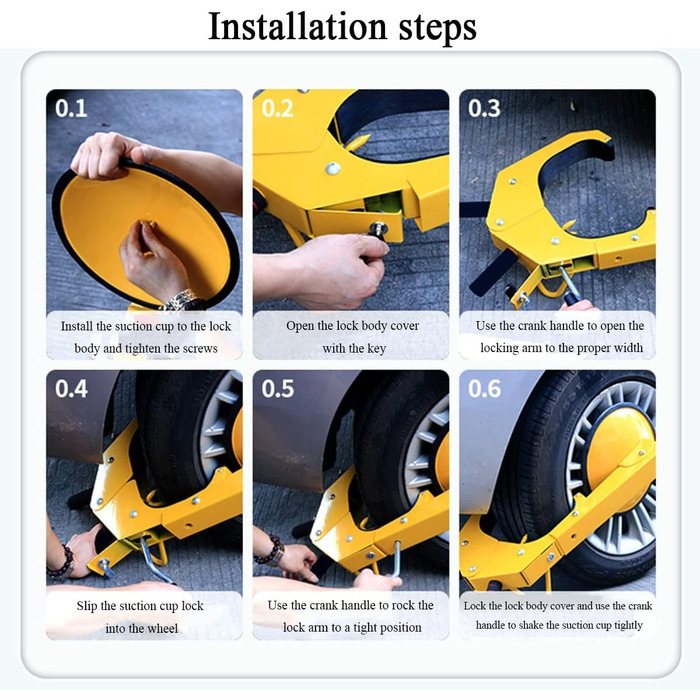 Installation steps

0.1

Install the suction cup to the lock body and tighten the screws

0.2

Open the lock body cover with the key

0.3

Use the crank handle to open the locking arm to the proper width

0.4

Slip the suction cup lock into the wheel

0.5

Use the crank handle to rock the lock arm to a tight position

0.6

Lock the lock body cover and use the crank handle to shake the suction cup tightly