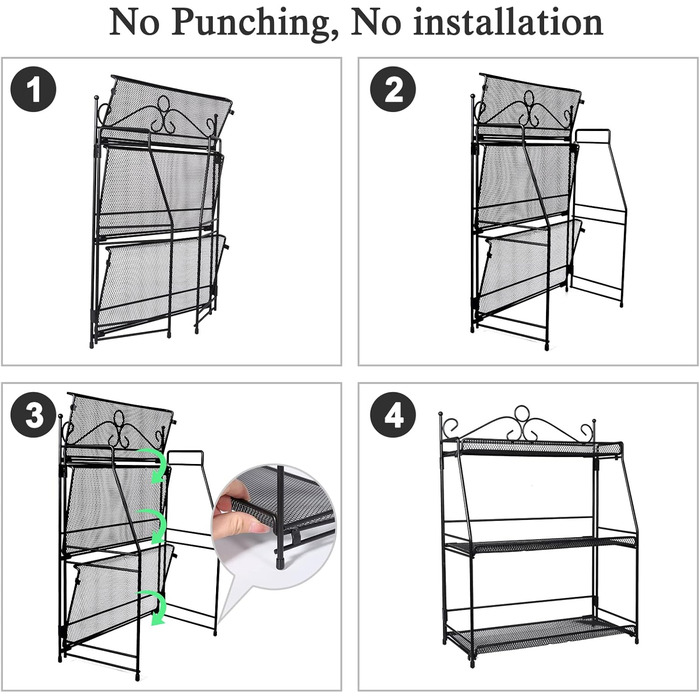 No Punching, No installation

1

2

3

4