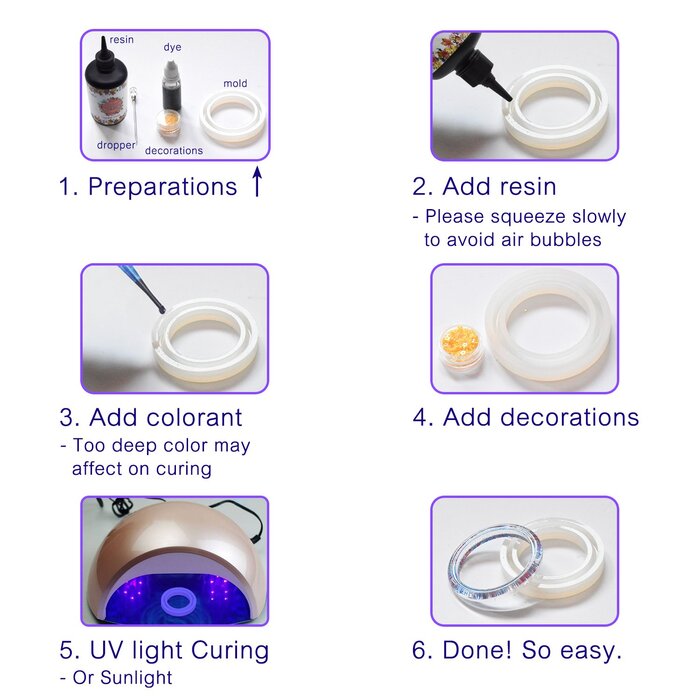 resin
dye
mold
dropper
decorations

1. Preparations ↑

2. Add resin
- Please squeeze slowly to avoid air bubbles

3. Add colorant
- Too deep color may affect on curing

4. Add decorations

5. UV light Curing
- Or Sunlight

6. Done! So easy.