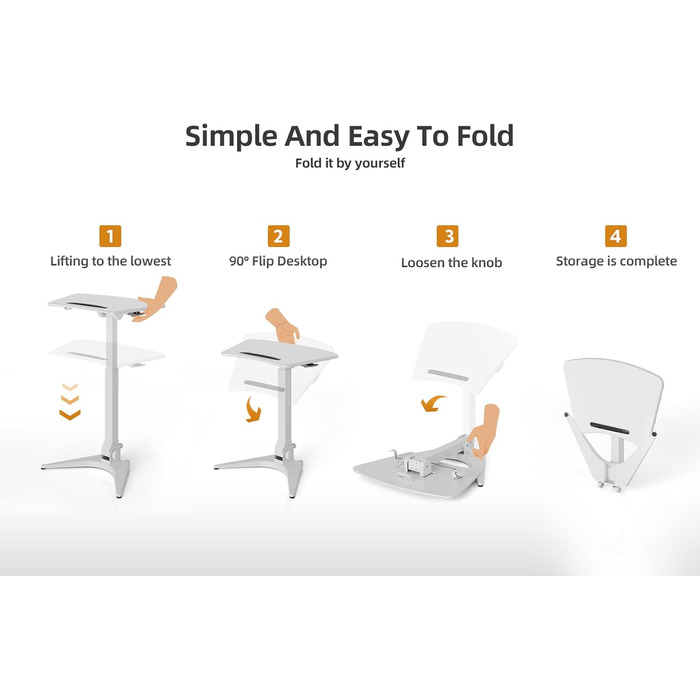 Simple And Easy To Fold

Fold it by yourself

1
Lifting to the lowest

2
90° Flip Desktop

3
Loosen the knob

4
Storage is complete