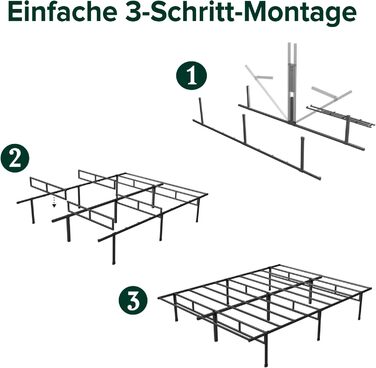 Einfache 3-Schritt-Montage

1

2

3