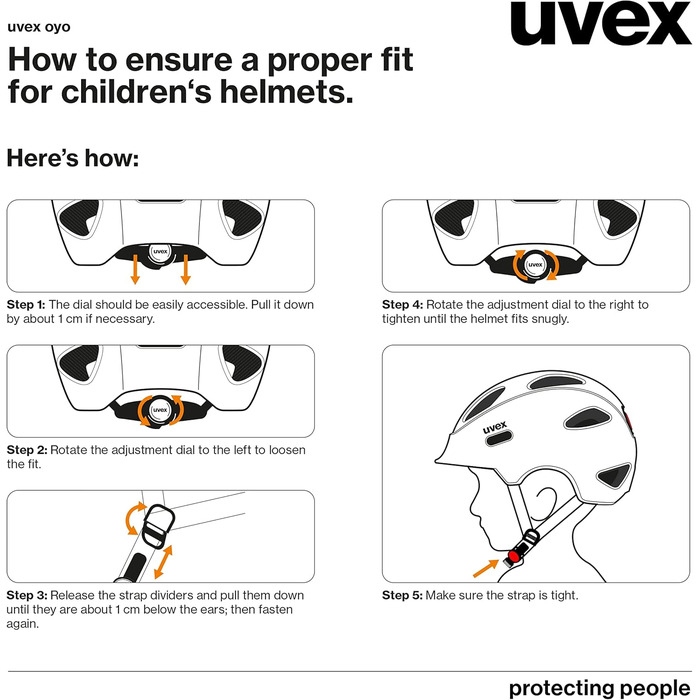 uvex oyo

uvex

How to ensure a proper fit for children‘s helmets.

Here’s how:

uvex

Step 1: The dial should be easily accessible. Pull it down by about 1 cm if necessary.

uvex

Step 2: Rotate the adjustment dial to the left to loosen the fit.

Step 3: Release the strap dividers and pull them down until they are about 1 cm below the ears; then fasten again.

uvex

Step 4: Rotate the adjustment dial to the right to tighten until the helmet fits snugly.

uvex

Step 5: Make sure the strap is tight.

protecting people