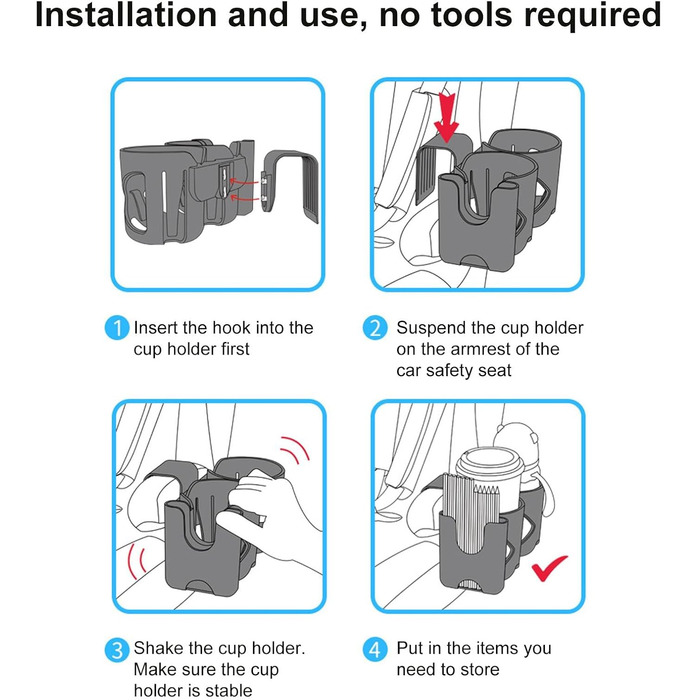 Installation and use, no tools required

1 Insert the hook into the cup holder first

2 Suspend the cup holder on the armrest of the car safety seat

3 Shake the cup holder. Make sure the cup holder is stable

4 Put in the items you need to store