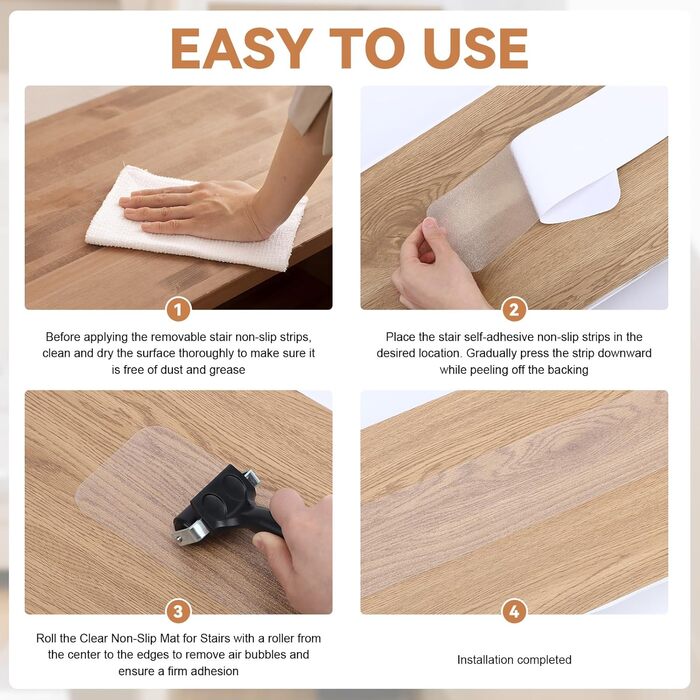 EASY TO USE

1

Before applying the removable stair non-slip strips, clean and dry the surface thoroughly to make sure it is free of dust and grease

2

Place the stair self-adhesive non-slip strips in the desired location. Gradually press the strip downward while peeling off the backing

3

Roll the Clear Non-Slip Mat for Stairs with a roller from the center to the edges to remove air bubbles and ensure a firm adhesion

4

Installation completed