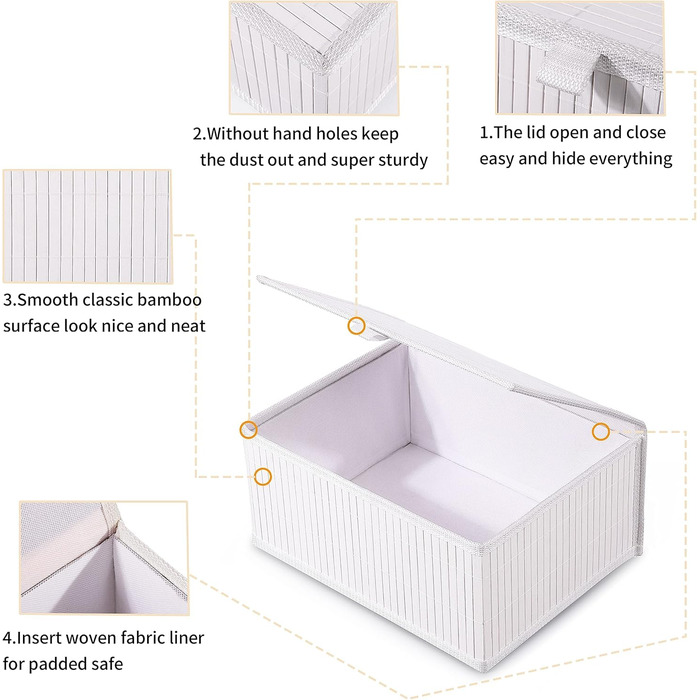 2.Without hand holes keep the dust out and super sturdy

1.The lid open and close easy and hide everything

3.Smooth classic bamboo surface look nice and neat

4.Insert woven fabric liner for padded safe