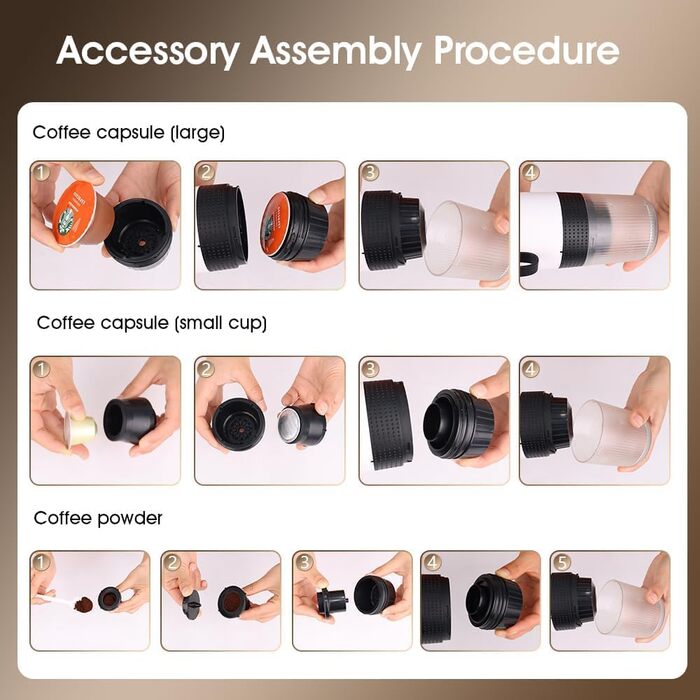 Accessory Assembly Procedure

Coffee capsule (large)

1 2 3 4

Coffee capsule (small cup)

1 2 3 4

Coffee powder

1 2 3 4 5