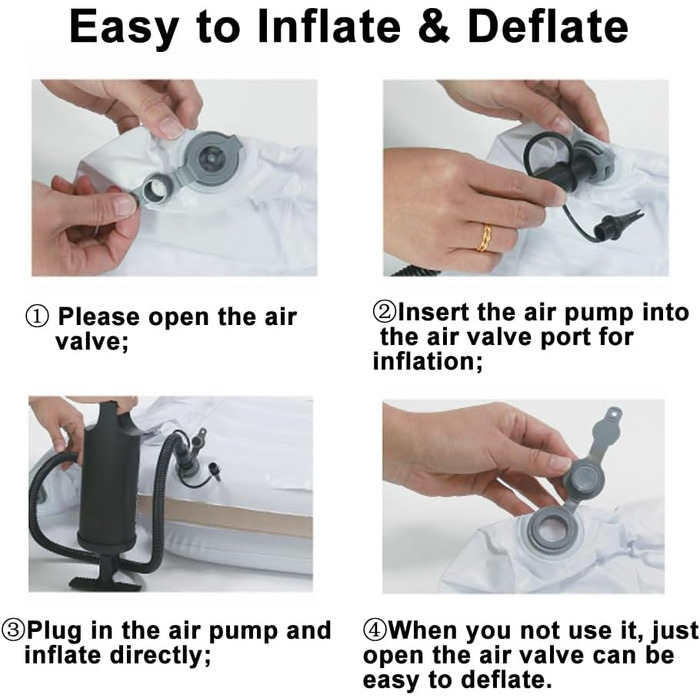 Easy to Inflate & Deflate

① Please open the air valve;

②Insert the air pump into the air valve port for inflation;

③Plug in the air pump and inflate directly;

④When you not use it, just open the air valve can be easy to deflate.