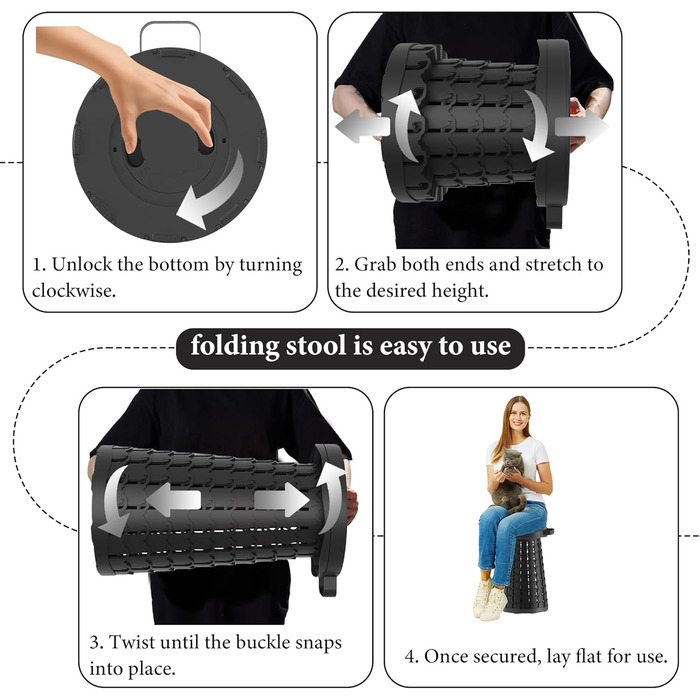 1. Unlock the bottom by turning clockwise.

2. Grab both ends and stretch to the desired height.

folding stool is easy to use

3. Twist until the buckle snaps into place.

4. Once secured, lay flat for use.