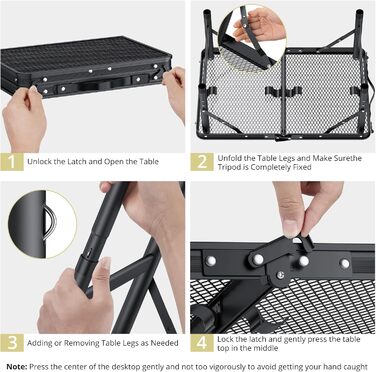 1 Unlock the Latch and Open the Table

2 Unfold the Table Legs and Make Surethe Tripod is Completely Fixed

3 Adding or Removing Table Legs as Needed

4 Lock the latch and gently press the table top in the middle

Note: Press the center of the desktop gently and not too vigorously to avoid getting your hand caught