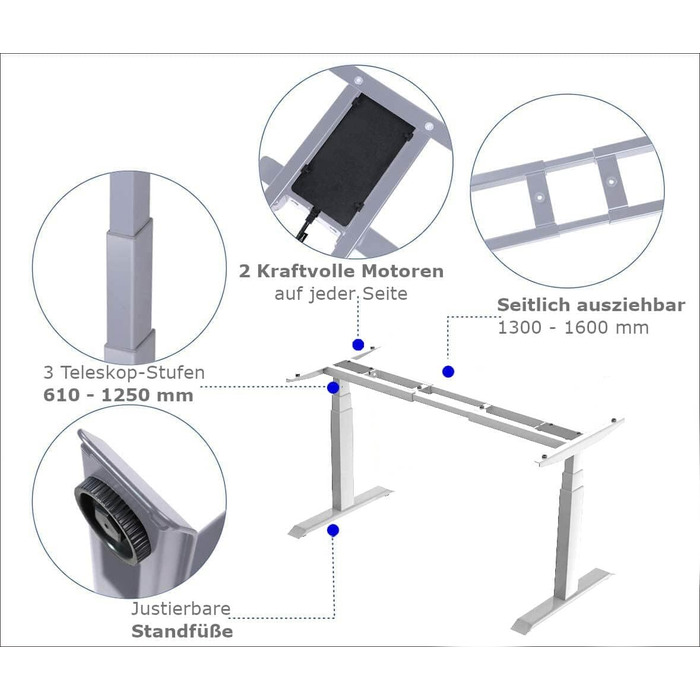 2 Kraftvolle Motoren
auf jeder Seite

Seitlich ausziehbar
1300 - 1600 mm

3 Teleskop-Stufen
610 - 1250 mm

Justierbare
Standfüße