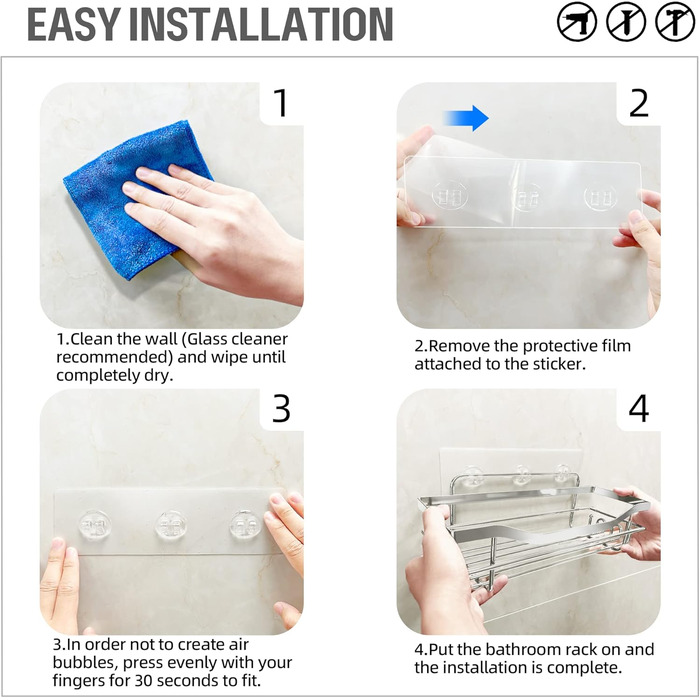 EASY INSTALLATION

1

1.Clean the wall (Glass cleaner recommended) and wipe until completely dry.

2

2.Remove the protective film attached to the sticker.

3

3.In order not to create air bubbles, press evenly with your fingers for 30 seconds to fit.

4

4.Put the bathroom rack on and the installation is complete.