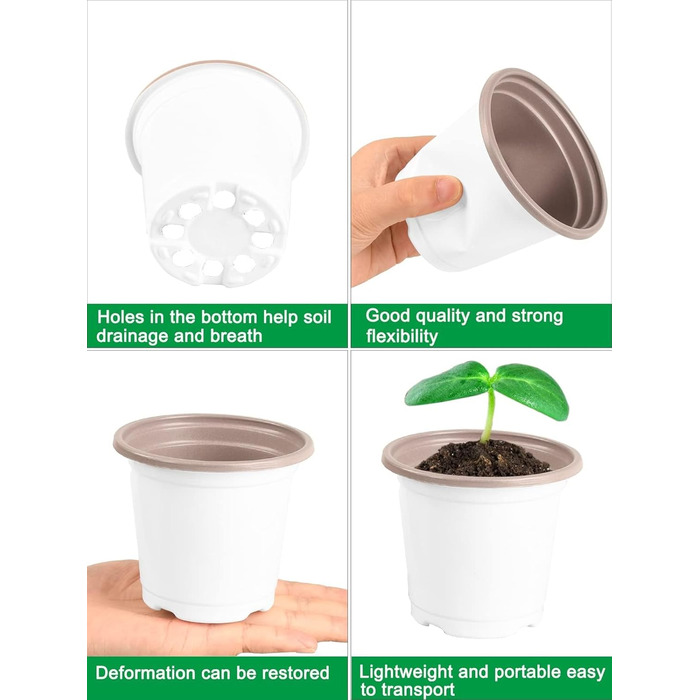 Holes in the bottom help soil drainage and breath

Good quality and strong flexibility

Deformation can be restored

Lightweight and portable easy to transport