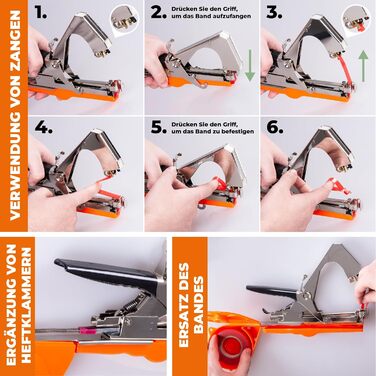 VERWENDUNG VON ZANGEN

1.

2. Drücken Sie den Griff, um das Band aufzufangen

3.

4.

5. Drücken Sie den Griff, um das Band zu befestigen

6.

ERGÄNZUNG VON HEFTKLAMMERN

ERSATZ DES BANDES