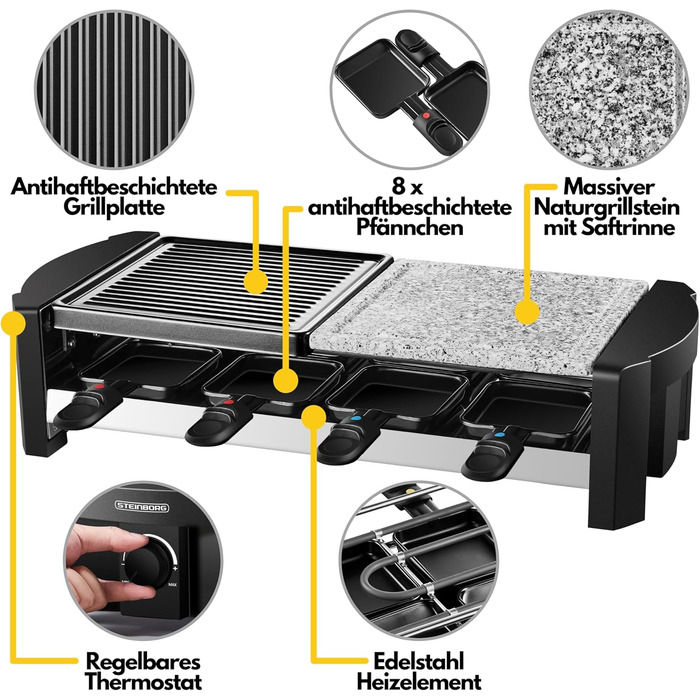 Antihaftbeschichtete Grillplatte

8 x antihaftbeschichtete Pfännchen

Massiver Naturgrillstein mit Saftrinne

STEINBORG

MAX

Regelbares Thermostat

Edelstahl Heizelement