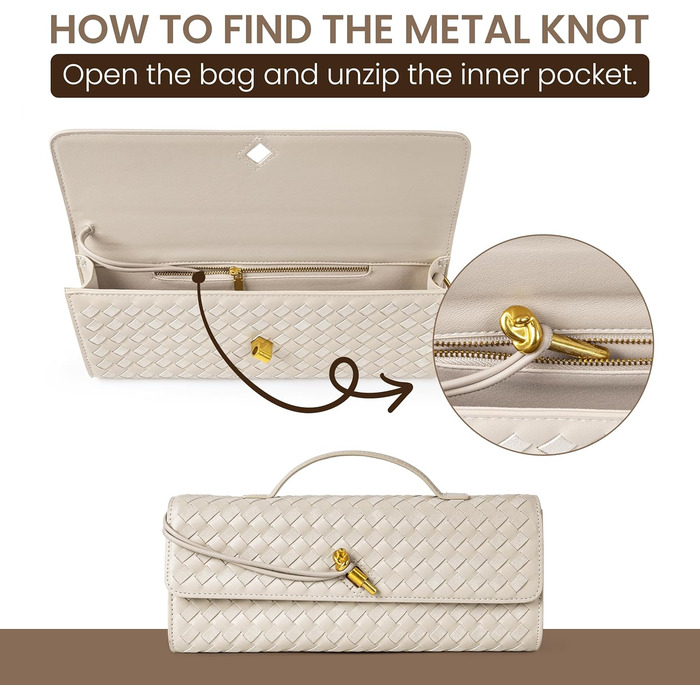 HOW TO FIND THE METAL KNOT

Open the bag and unzip the inner pocket.