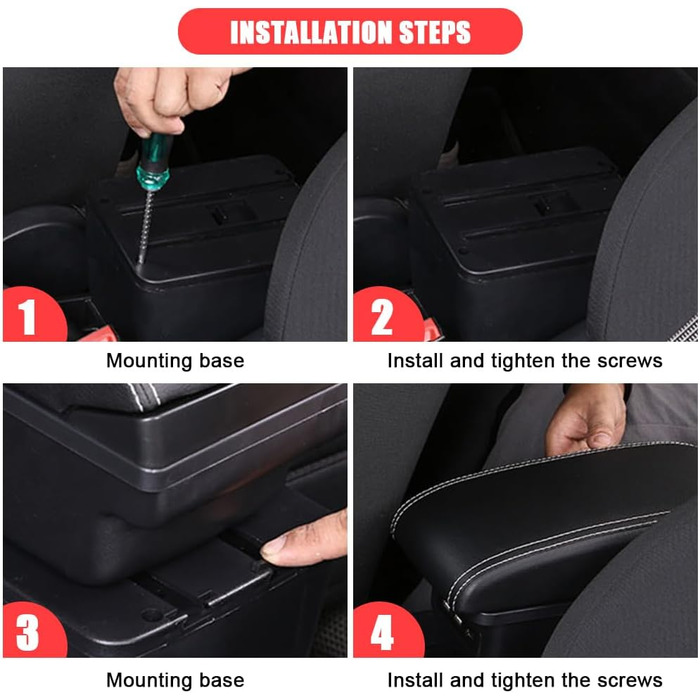 INSTALLATION STEPS

1

Mounting base

2

Install and tighten the screws

3

Mounting base

4

Install and tighten the screws