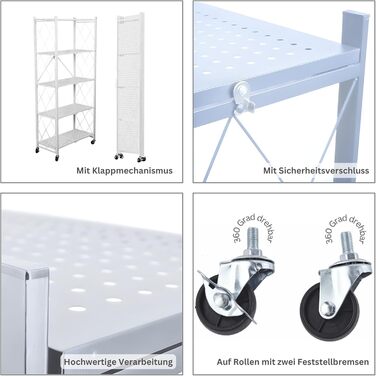 Mit Klappmechanismus

Mit Sicherheitsverschluss

Hochwertige Verarbeitung

360 Grad drehbar

360 Grad drehbar

Auf Rollen mit zwei Feststellbremsen