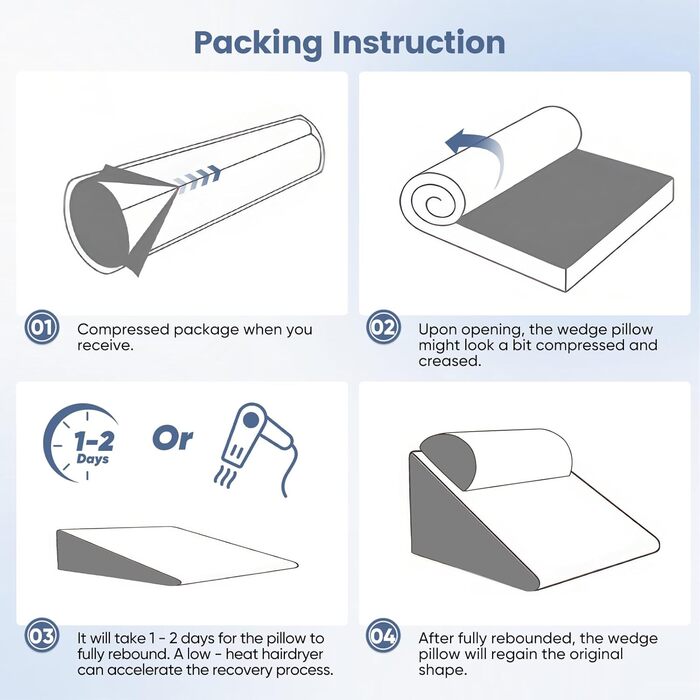 Packing Instruction

01 Compressed package when you receive.

02 Upon opening, the wedge pillow might look a bit compressed and creased.

1-2 Days Or

03 It will take 1 - 2 days for the pillow to fully rebound. A low - heat hairdryer can accelerate the recovery process.

04 After fully rebounded, the wedge pillow will regain the original shape.