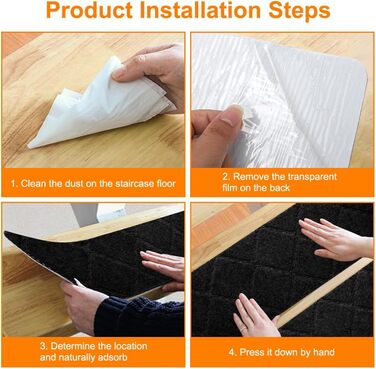 Product Installation Steps

1. Clean the dust on the staircase floor

2. Remove the transparent film on the back

3. Determine the location and naturally adsorb

4. Press it down by hand