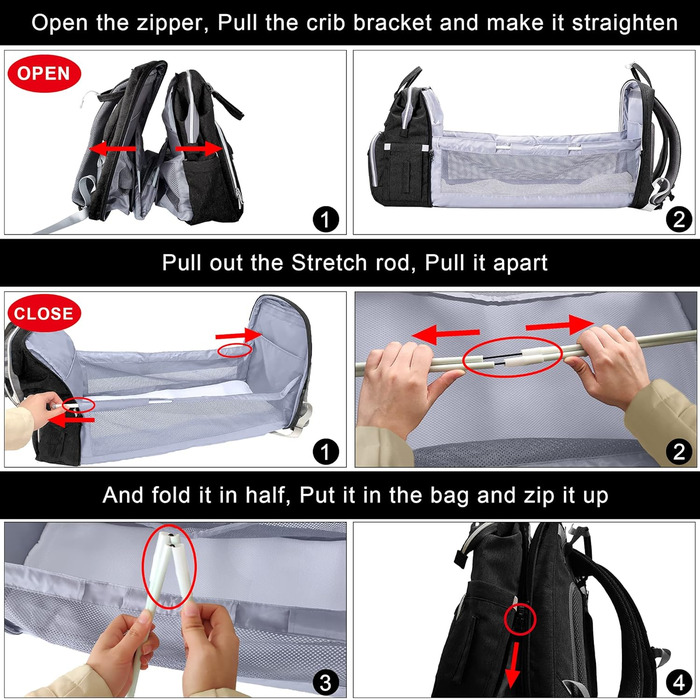 Open the zipper, Pull the crib bracket and make it straighten

OPEN

1

2

Pull out the Stretch rod, Pull it apart

CLOSE

1

2

And fold it in half, Put it in the bag and zip it up

3

4