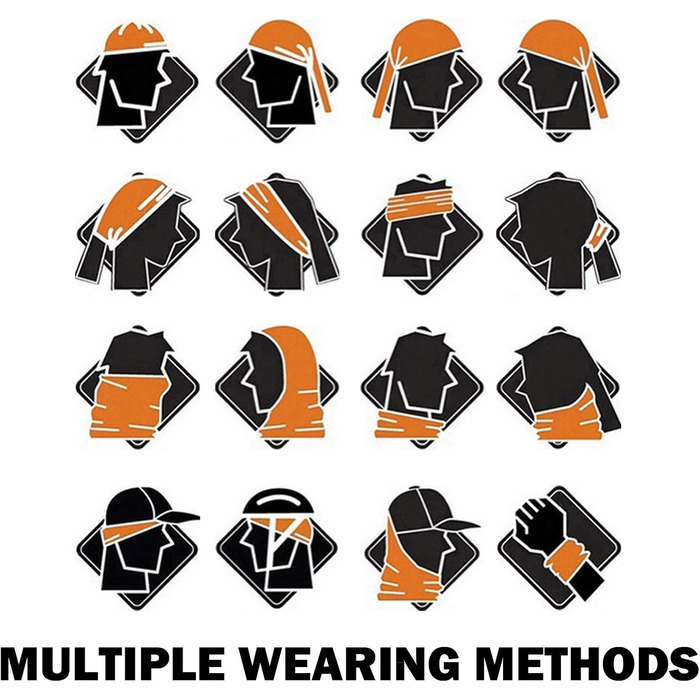 MULTIPLE WEARING METHODS